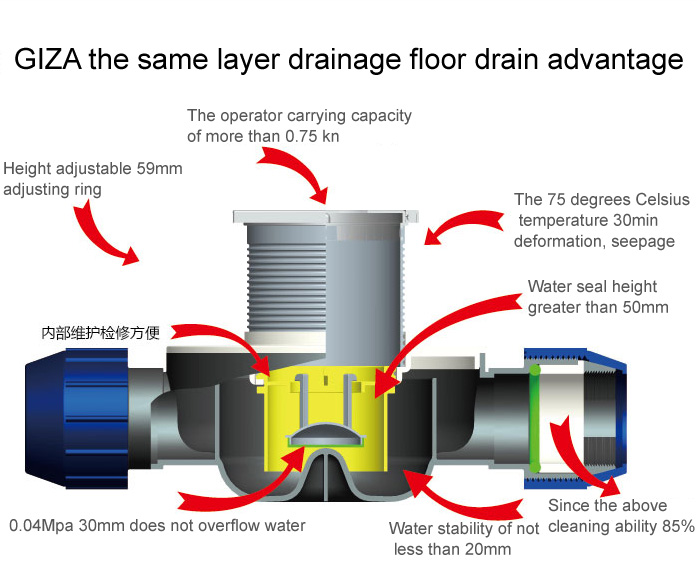 GIZA the same layer drainage floor drain advantage

The operator carrying capacity of more than 0.75 kn

Height adjustable 59mm adjusting ring

The 75 degrees Celsius temperature 30min deformation, seepage

Water seal height greater than 50mm

内部维护检修方便

0.04Mpa 30mm does not overflow water

Water stability of not less than 20mm

Since the above cleaning ability 85%